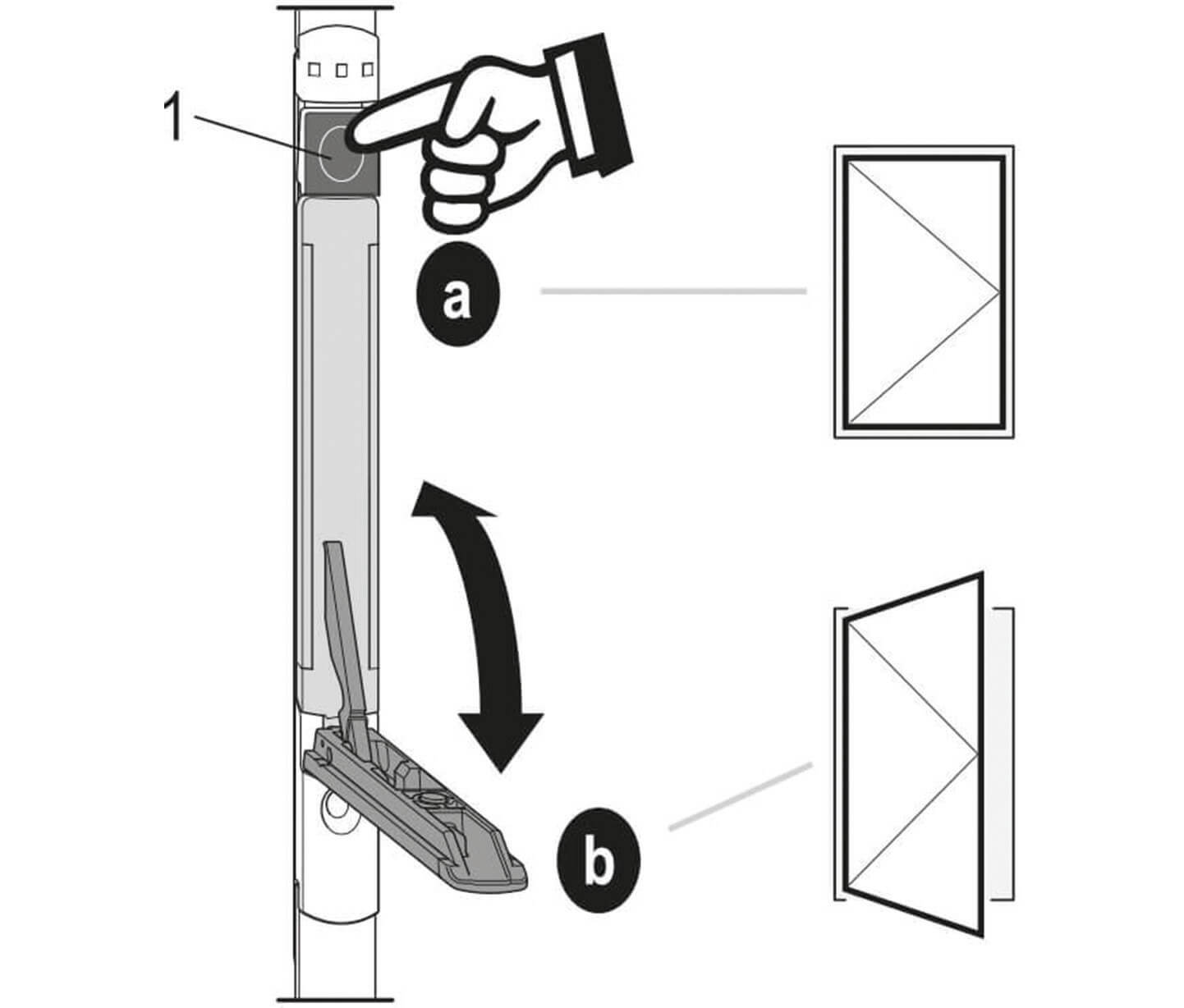 1

a

b