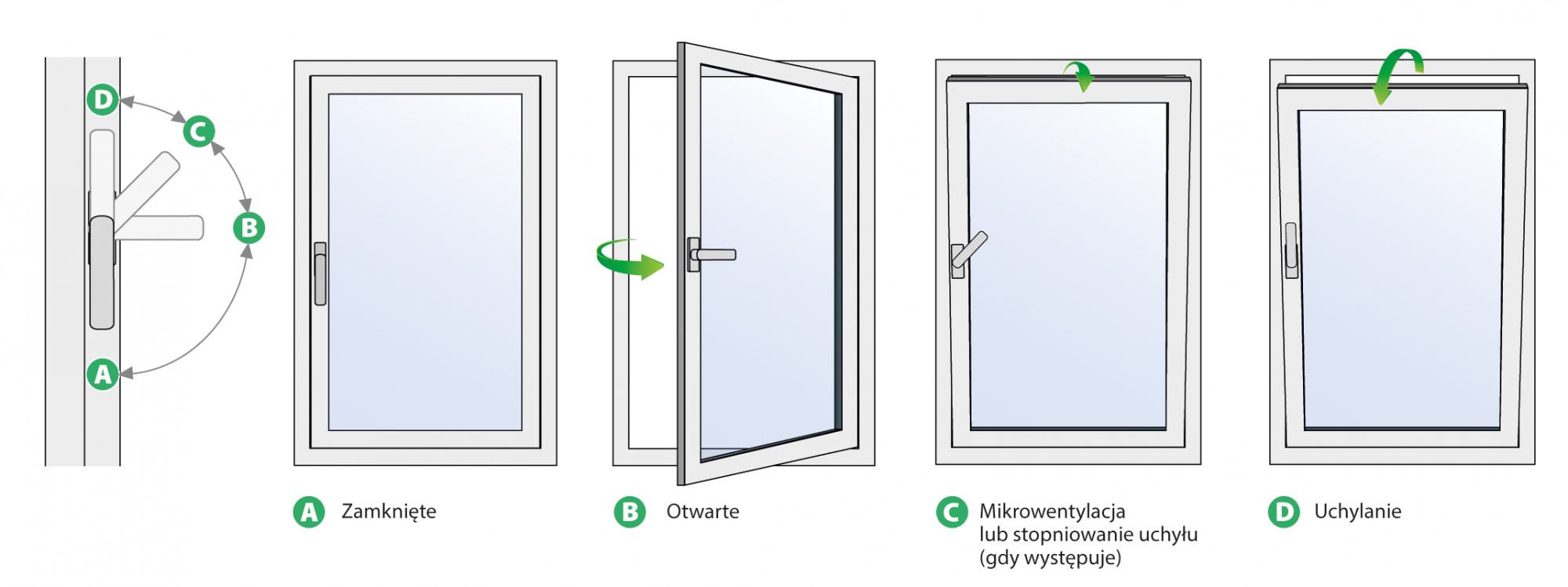 D
C
B
A

A Zamknięte

B Otwarte

C Mikrowentylacja lub stopniowanie uchyłu (gdy występuje)

D Uchylanie